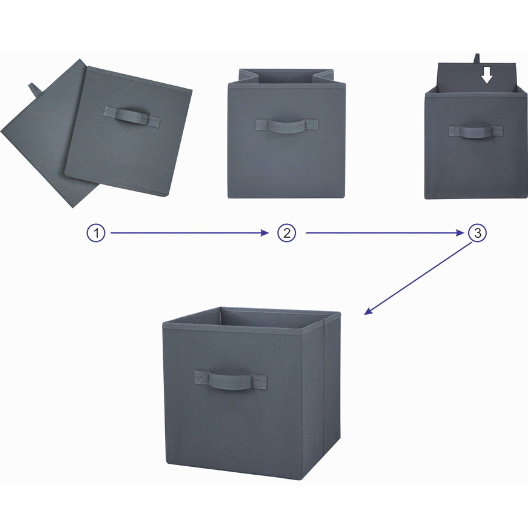 1
2
3