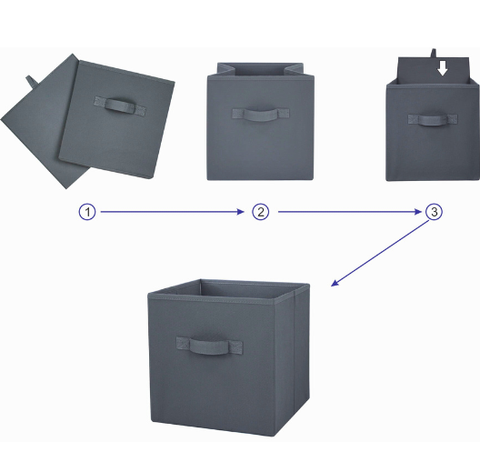 1
2
3